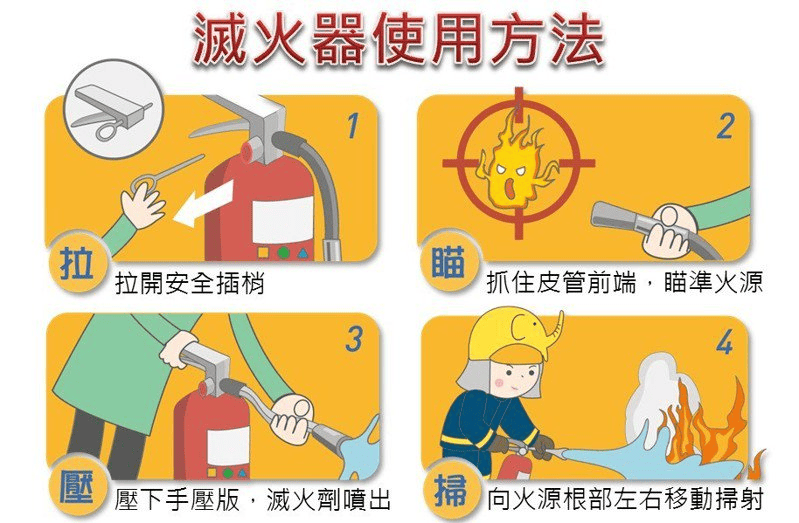 滅火器使用方法

1
拉
拉開安全插梢

2
瞄
抓住皮管前端，瞄準火源

3
壓
壓下手壓版，滅火劑噴出

4
掃
向火源根部左右移動掃射